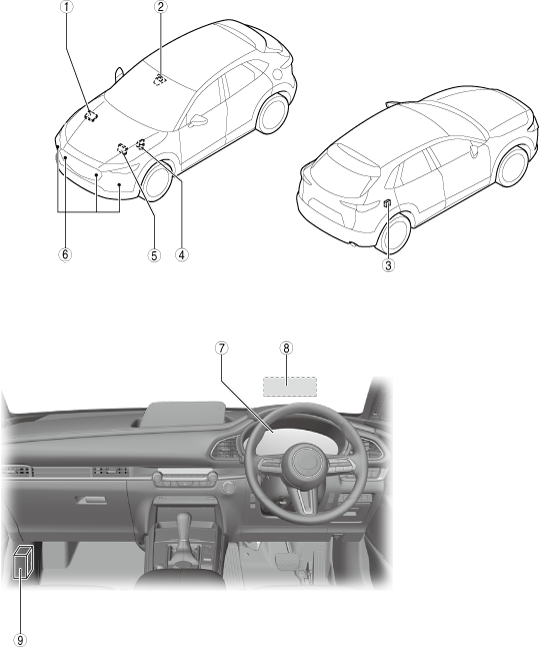 ①
②
⑥
⑤
④
③
⑦
⑧
⑨