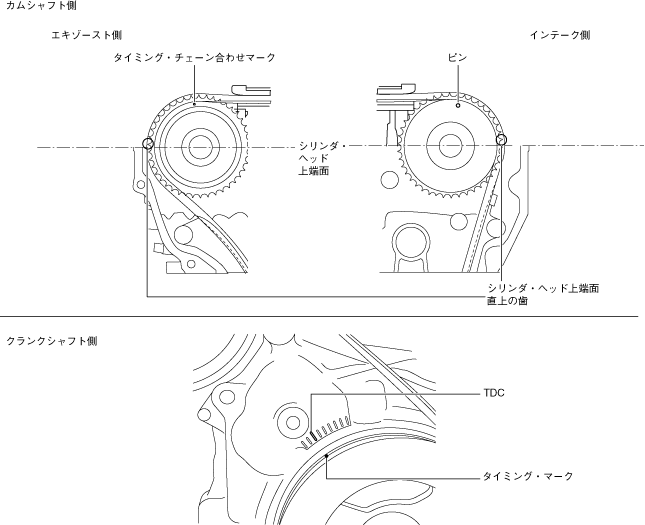 カムシャフト側

エキゾースト側

インテーク側

タイミング・チェーン合わせマーク

ピン

シリンダ・ヘッド上端面

シリンダ・ヘッド上端面直上の歯

クランクシャフト側

TDC

タイミング・マーク