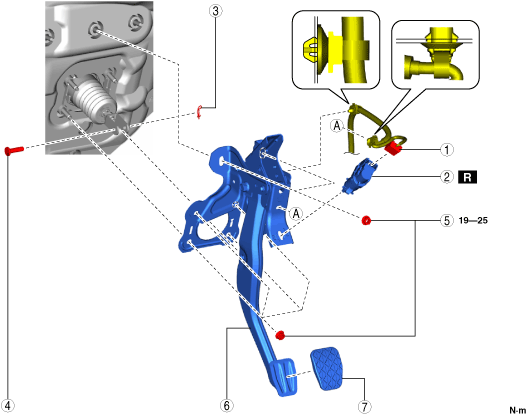 3
A
1
2 R
A
5 19—25
4
6
7
N·m