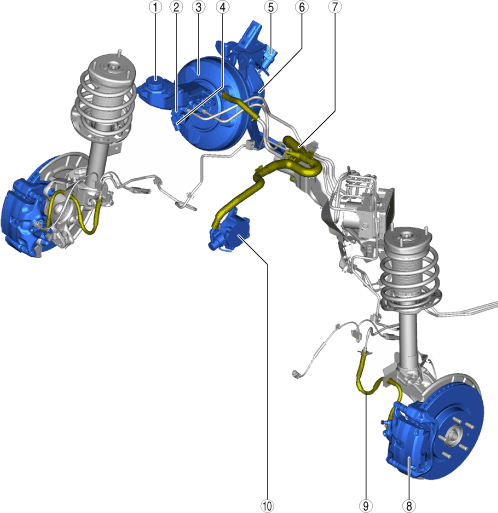 1 2 3 4 5 6 7

10 9 8