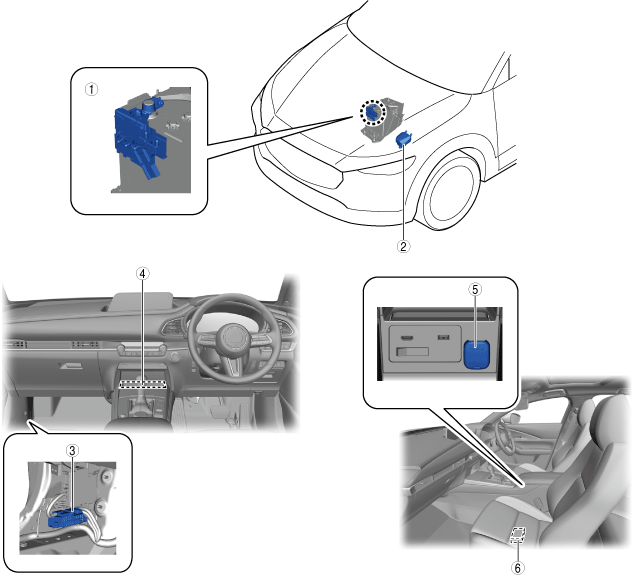 1
2
4
5
3
6