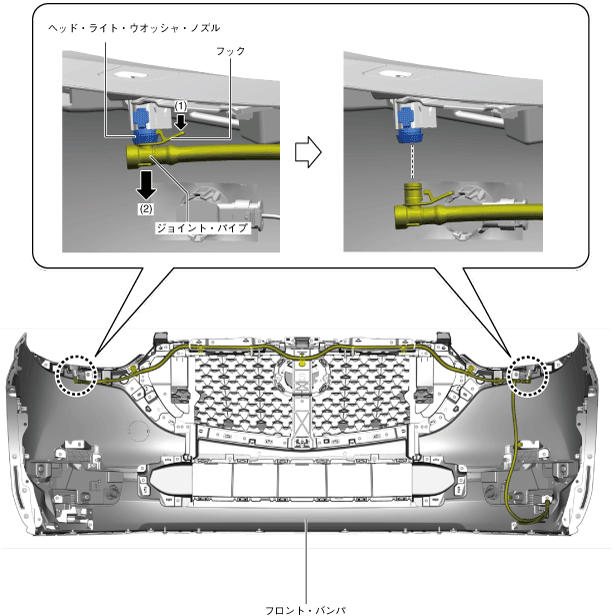 ヘッド・ライト・ウオッシャ・ノズル

フック

(1)

(2)

ジョイント・パイプ

フロント・バンパ