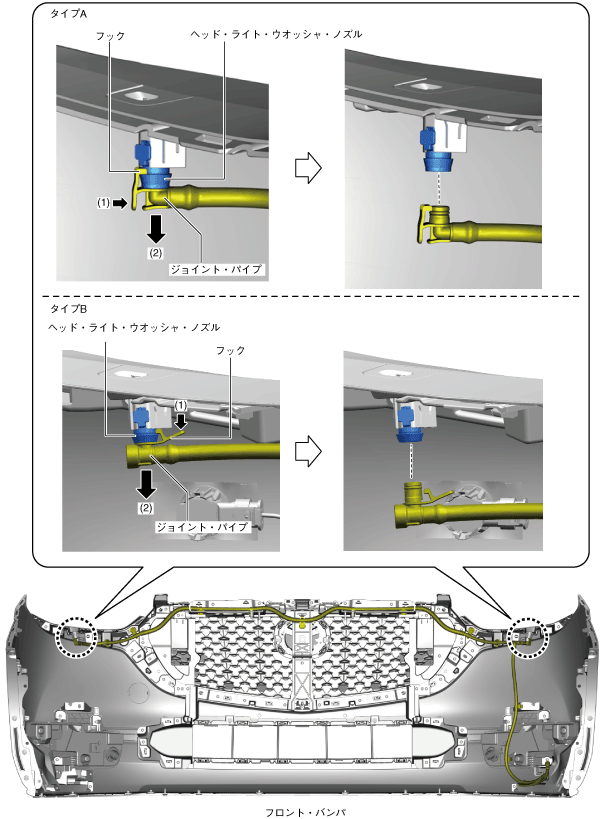 タイプA

フック

ヘッド・ライト・ウオッシャ・ノズル

(1)

(2)

ジョイント・パイプ

タイプB

ヘッド・ライト・ウオッシャ・ノズル

フック

(1)

(2)

ジョイント・パイプ

フロント・バンパ