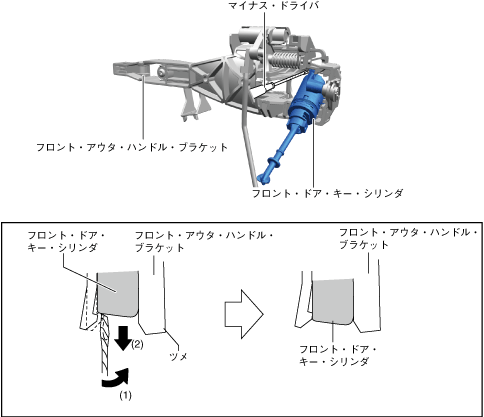 マイナス・ドライバ

フロント・アウタ・ハンドル・ブラケット

フロント・ドア・キー・シリンダ

フロント・ドア・キー・シリンダ

フロント・アウタ・ハンドル・ブラケット

(2)

ツメ

(1)

フロント・アウタ・ハンドル・ブラケット

フロント・ドア・キー・シリンダ