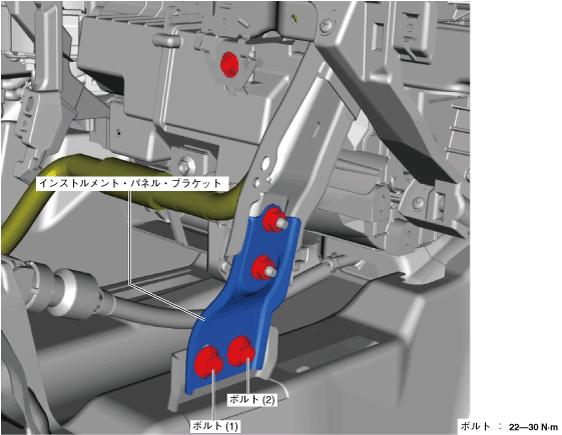 インストルメント・パネル・ブラケット

ボルト (2)

ボルト (1)

ボルト ： 22—30 N·m