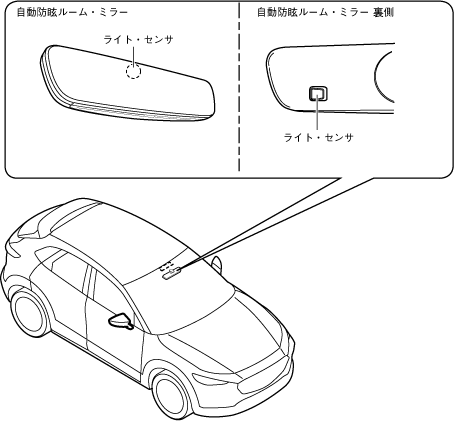 自動防眩ルーム・ミラー

ライト・センサ

自動防眩ルーム・ミラー 裏側

ライト・センサ