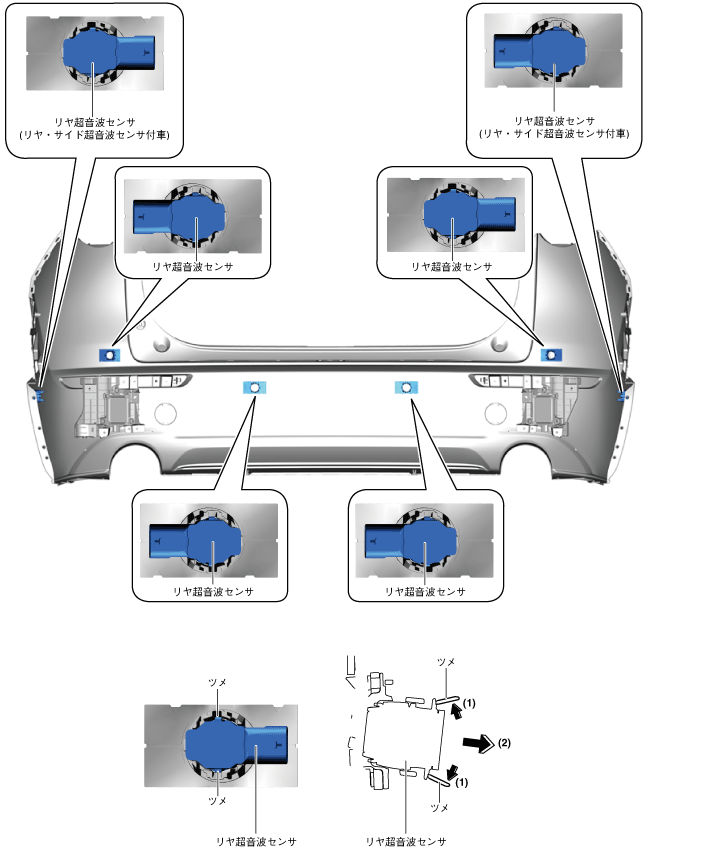 リヤ超音波センサ
(リヤ・サイド超音波センサ付車)

リヤ超音波センサ
(リヤ・サイド超音波センサ付車)

リヤ超音波センサ

リヤ超音波センサ

リヤ超音波センサ

リヤ超音波センサ

ツメ

ツメ

リヤ超音波センサ

ツメ

(1)

(2)

(1)

ツメ

リヤ超音波センサ