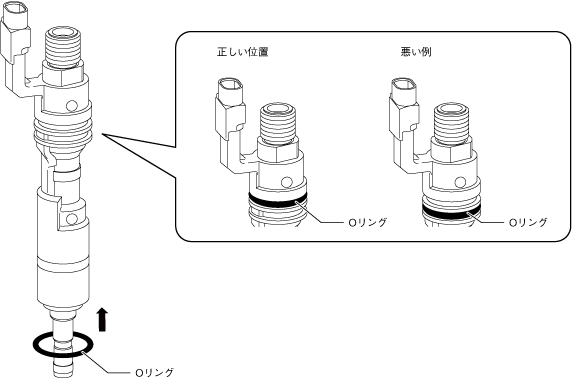 正しい位置

悪い例

Oリング

Oリング

Oリング