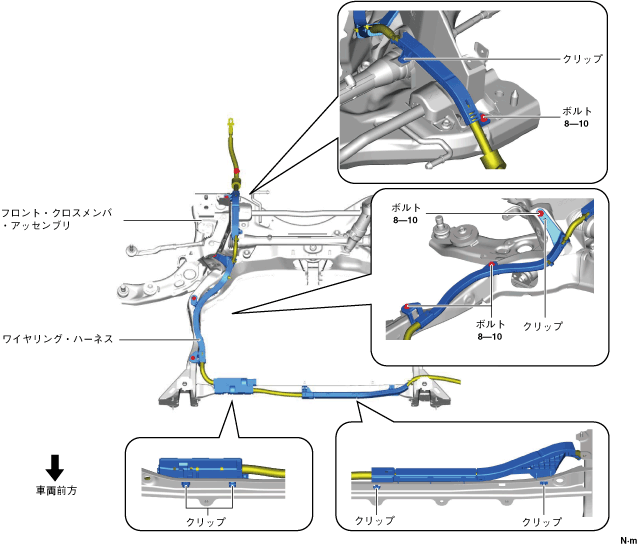 クリップ

ボルト
8—10

フロント・クロスメンバ
・アッセンブリ

ボルト
8—10

ボルト
8—10

クリップ

ワイヤリング・ハーネス

車両前方

クリップ

クリップ

クリップ

N·m