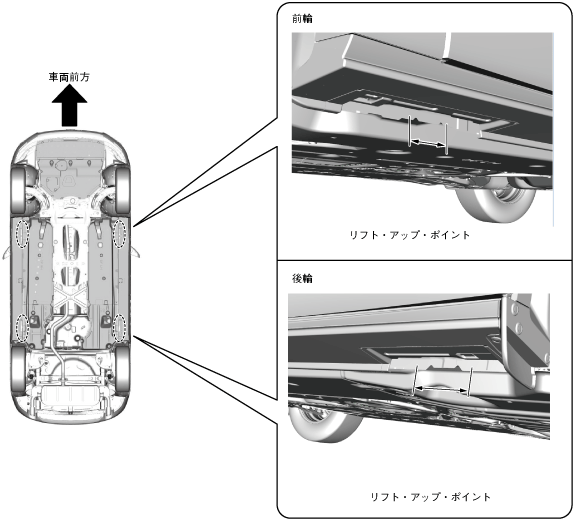 車両前方

前輪

リフト・アップ・ポイント

後輪

リフト・アップ・ポイント