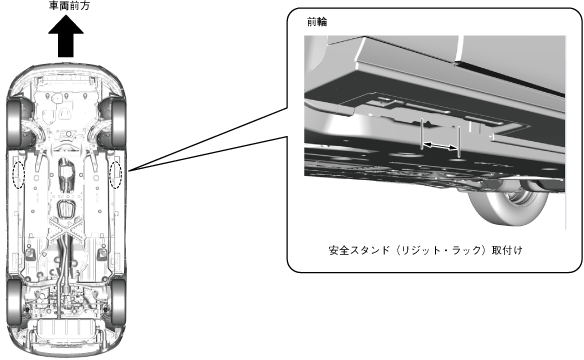 車両前方

前輪

安全スタンド（リジット・ラック）取付け