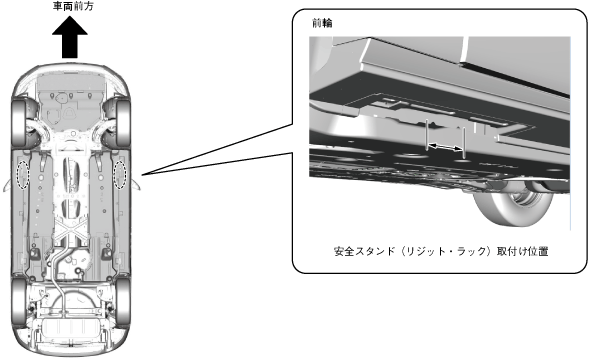 車両前方

前輪

安全スタンド（リジット・ラック）取付け位置