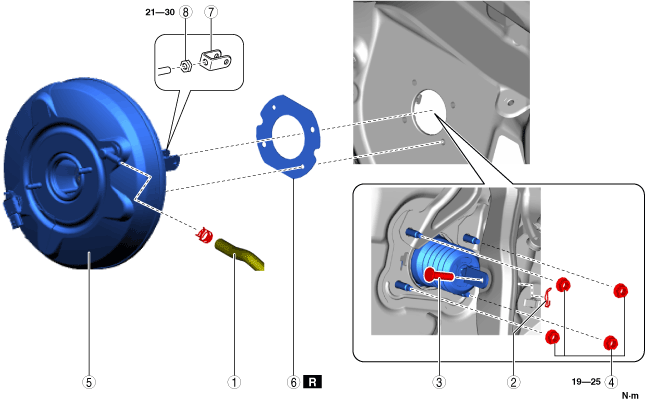 21—30 8 7

5 1 6 R 3 2 19—25 4

N·m