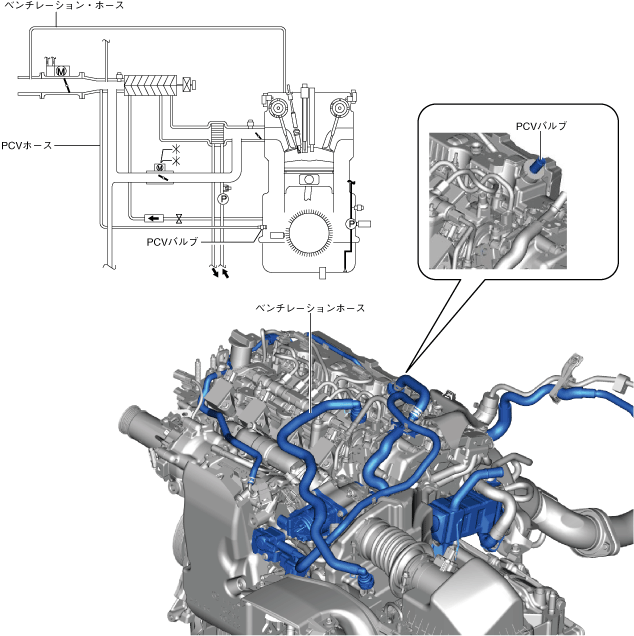 ベンチレーション・ホース

M

PCVホース

M

P

P

PCVバルブ

PCVバルブ

ベンチレーションホース