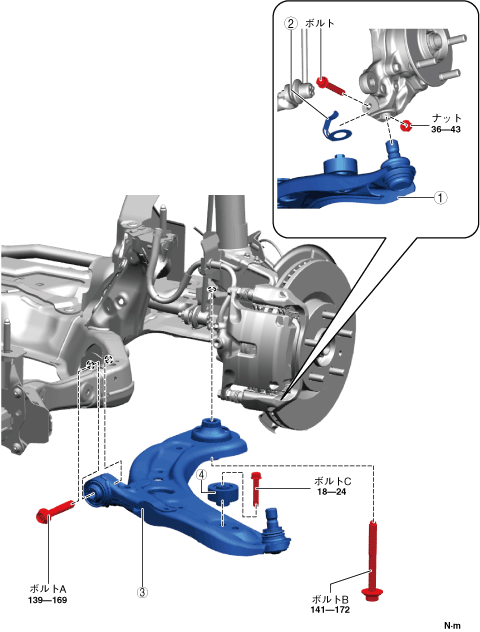 ② ボルト

ナット
36—43

①

④

ボルトC
18—24

ボルトA
139—169

③

ボルトB
141—172

N·m