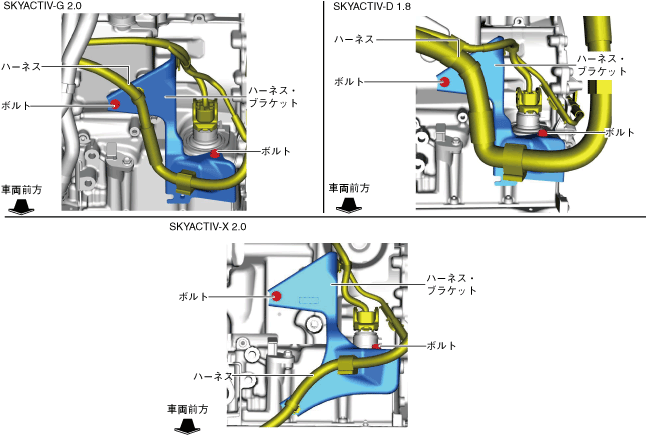 SKYACTIV-G 2.0

ハーネス

ボルト

ハーネス・ブラケット

ボルト

車両前方

SKYACTIV-D 1.8

ハーネス

ボルト

ハーネス・ブラケット

ボルト

車両前方

SKYACTIV-X 2.0

ボルト

ハーネス・ブラケット

ボルト

ハーネス

車両前方