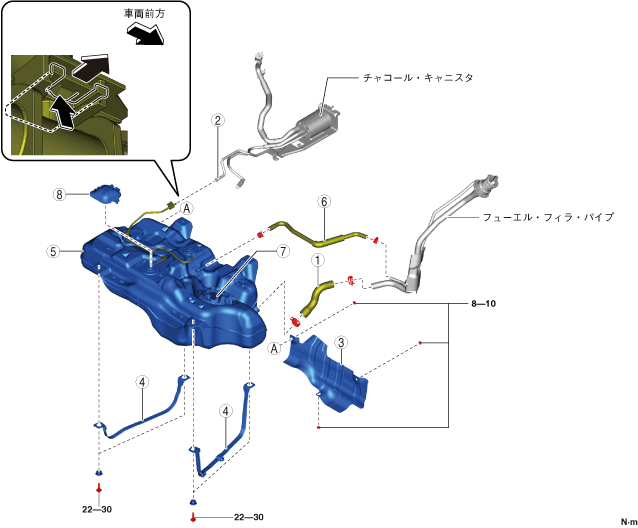 車両前方

チャコール・キャニスタ

2

8

A

6

フューエル・フィラ・パイプ

5

7

1

8—10

A

3

4

4

22—30

22—30

N·m