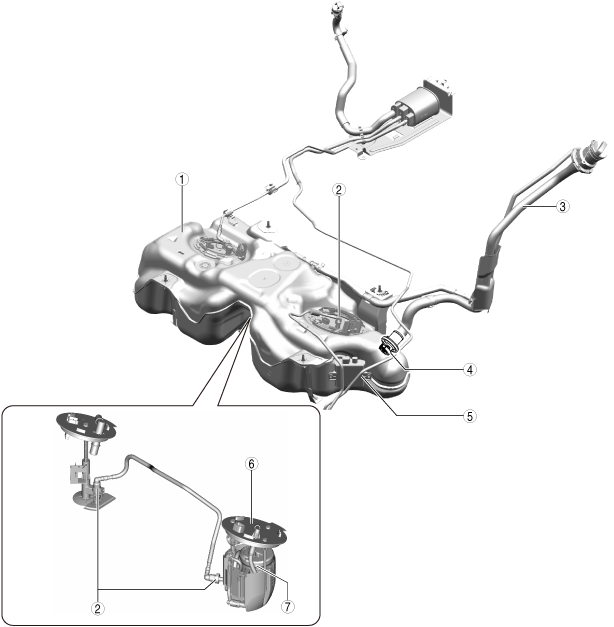 1
2
3
4
5
6
2
7