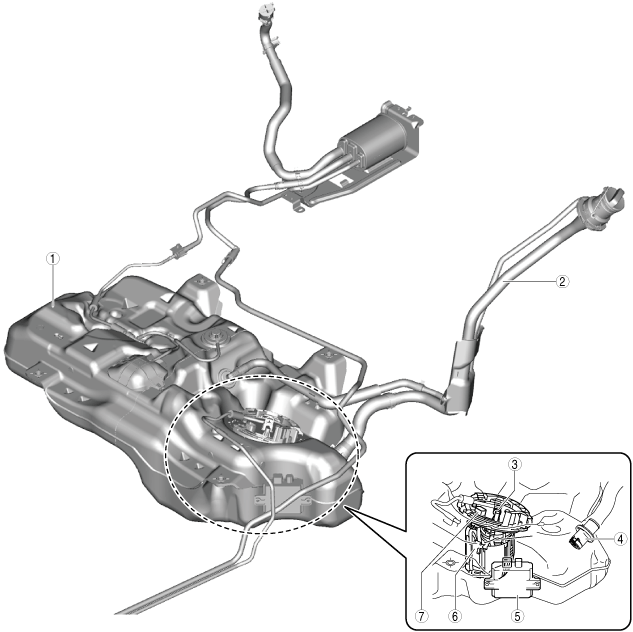 1
2
3
4
7
6
5