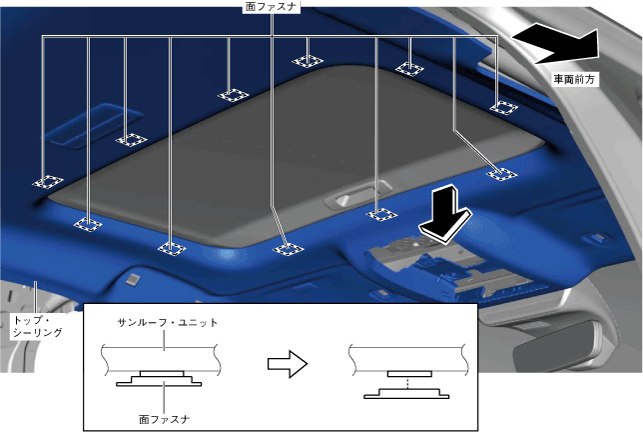 面ファスナ

車両前方

トップ・シーリング

サンルーフ・ユニット

面ファスナ