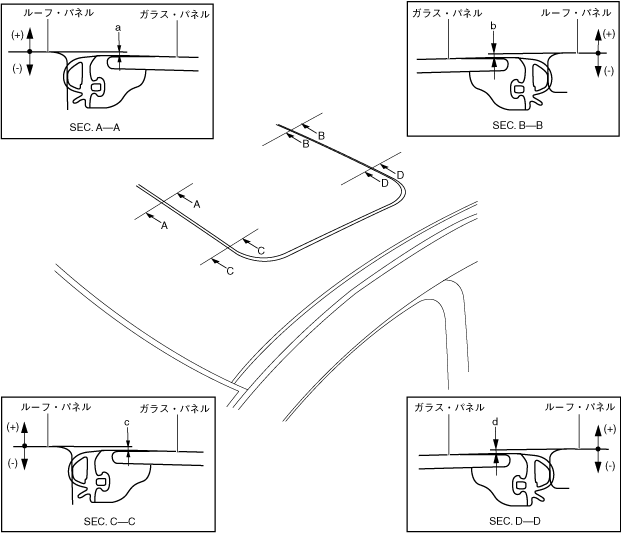 ルーフ・パネル
ガラス・パネル
(+)
(-)
a
SEC. A—A

ガラス・パネル
ルーフ・パネル
b
(+)
(-)
SEC. B—B

B
B
D
D
A
A
C
C

ルーフ・パネル
ガラス・パネル
(+)
(-)
c
SEC. C—C

ガラス・パネル
ルーフ・パネル
d
(+)
(-)
SEC. D—D