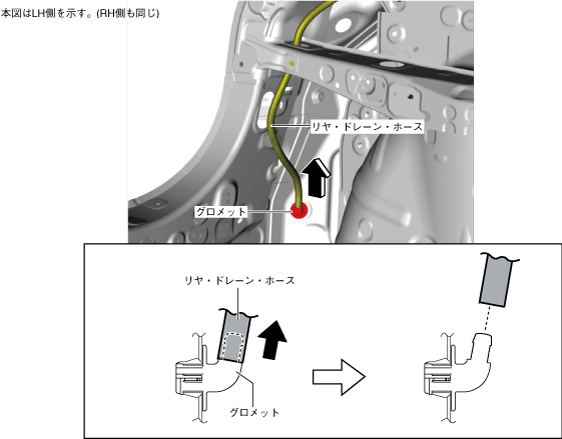 本図はLH側を示す。(RH側も同じ)

リヤ・ドレーン・ホース

グロメット

リヤ・ドレーン・ホース

グロメット