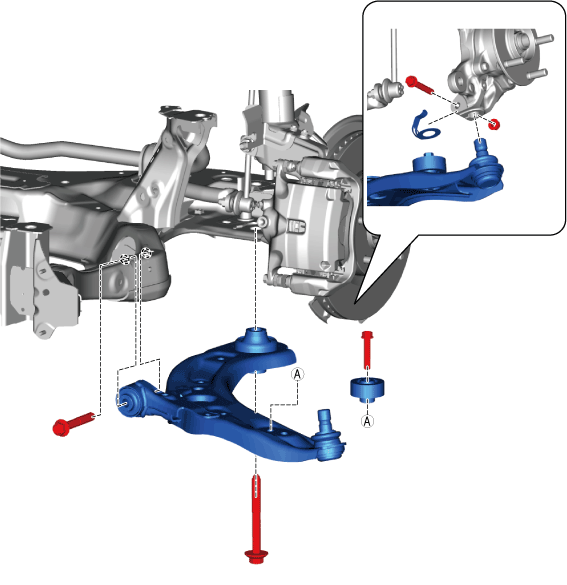 Ⓐ
Ⓐ