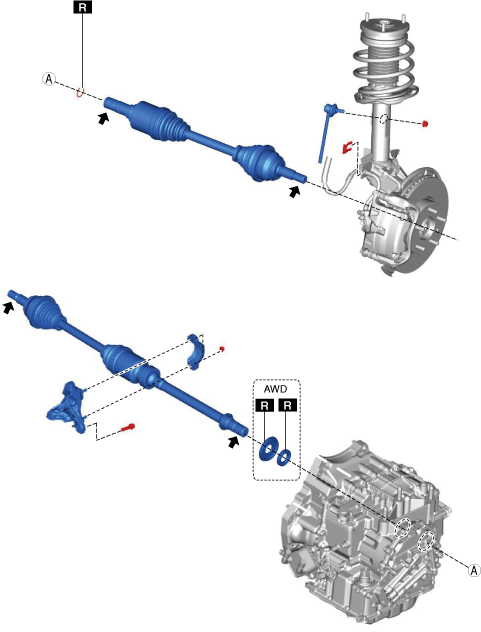 R
A
AWD
R R
A