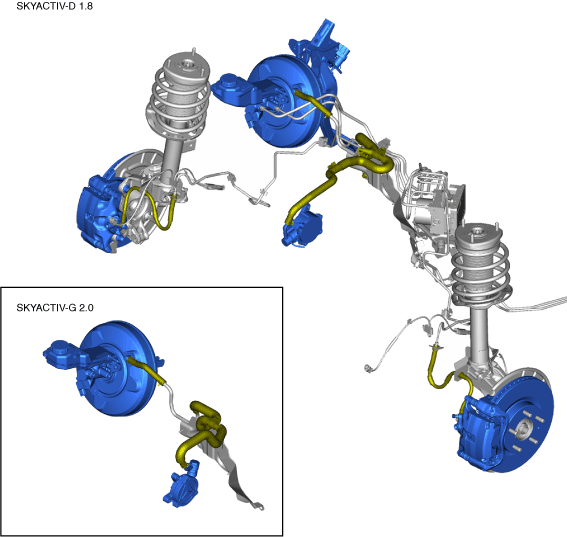 SKYACTIV-D 1.8

SKYACTIV-G 2.0