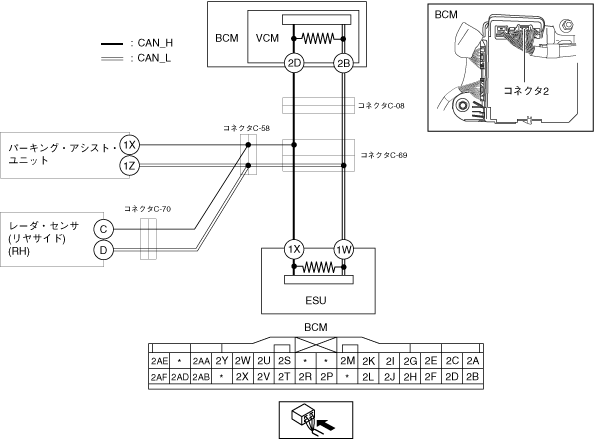 : CAN_H
: CAN_L

BCM
VCM
2D
2B

BCM
コネクタ2

コネクタC-08
コネクタC-58
コネクタC-69

パーキング・アシスト・ユニット
1X
1Z

コネクタC-70

レーダ・センサ (リヤサイド) (RH)
C
D

1X
1W
ESU

BCM

| 2AE | * | 2AA | 2Y | 2W | 2U | 2S | * | * | 2M | 2K | 2I | 2G | 2E | 2C | 2A |
|---|---|---|---|---|---|---|---|---|---|---|---|---|---|---|---|
| 2AF | 2AD | 2AB | * | 2X | 2V | 2T | 2R | 2P | * | 2L | 2J | 2H | 2F | 2D | 2B |