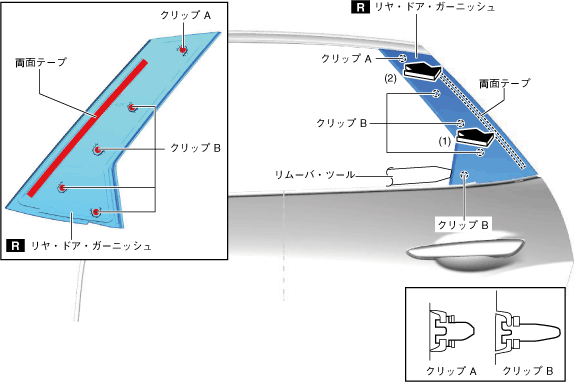 クリップ A
両面テープ
クリップ B
R リヤ・ドア・ガーニッシュ
R リヤ・ドア・ガーニッシュ
クリップ A
(2)
両面テープ
クリップ B
(1)
リムーバ・ツール
クリップ B
クリップ A
クリップ B