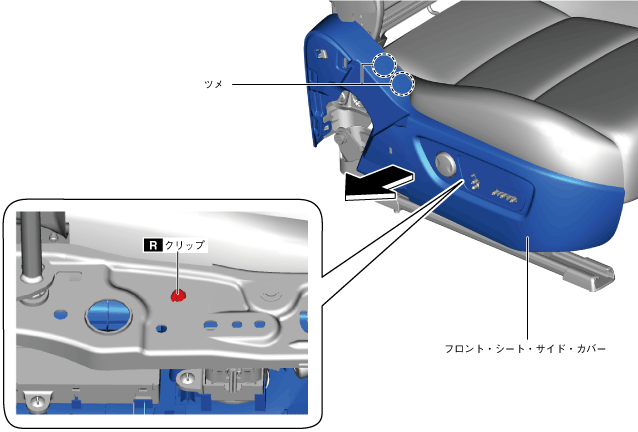 ツメ

R クリップ

フロント・シート・サイド・カバー