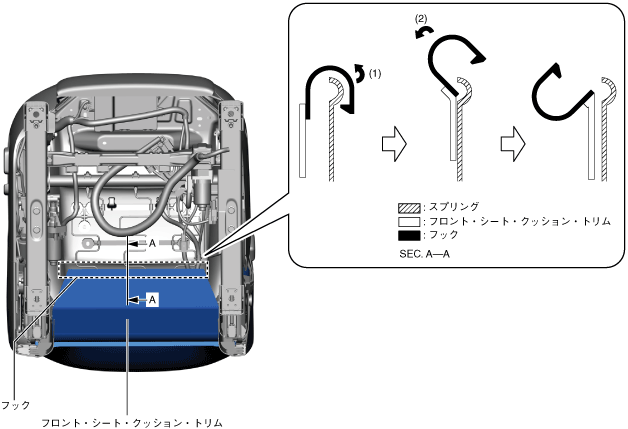 (2)
(1)

: スプリング
: フロント・シート・クッション・トリム
: フック
SEC. A—A

A
A

フック
フロント・シート・クッション・トリム