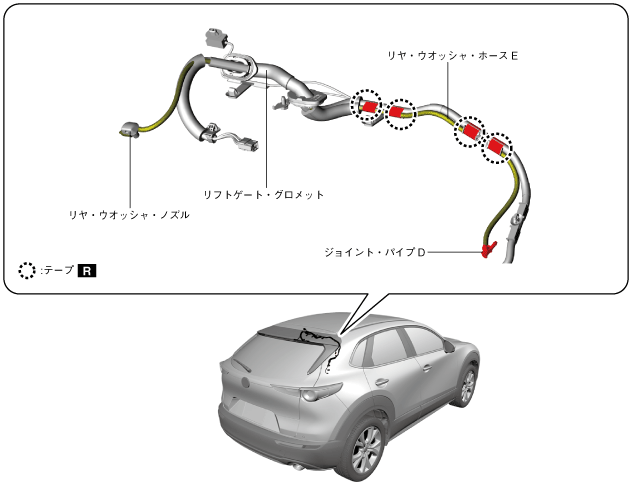 リヤ・ウオッシャ・ホースＥ

リフトゲート・グロメット

リヤ・ウオッシャ・ノズル

ジョイント・パイプＤ

:テープ R