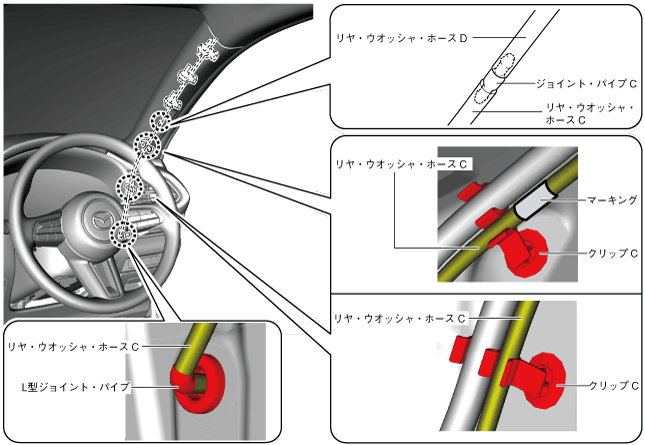 リヤ・ウオッシャ・ホースD

ジョイント・パイプC

リヤ・ウオッシャ・ホースC

リヤ・ウオッシャ・ホースC

マーキング

クリップC

リヤ・ウオッシャ・ホースC

クリップC

リヤ・ウオッシャ・ホースC

L型ジョイント・パイプ