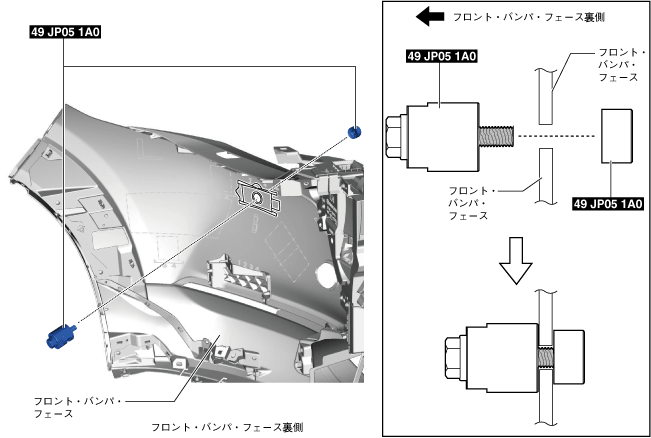 49 JP05 1A0

フロント・バンパ・フェース

フロント・バンパ・フェース裏側

フロント・バンパ・フェース裏側

49 JP05 1A0

フロント・バンパ・フェース

フロント・バンパ・フェース

49 JP05 1A0