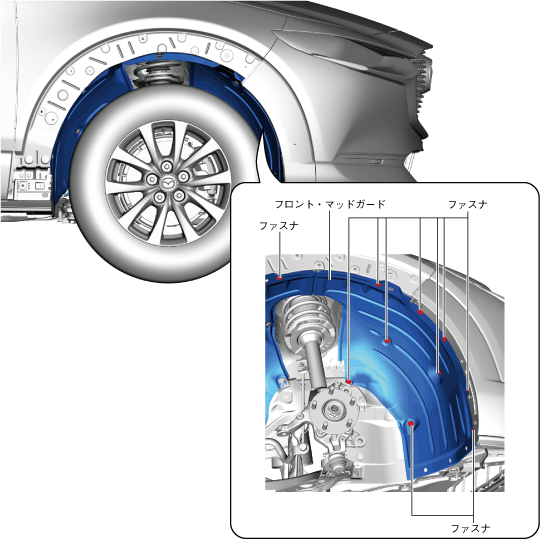 フロント・マッドガード

ファスナ

ファスナ

ファスナ