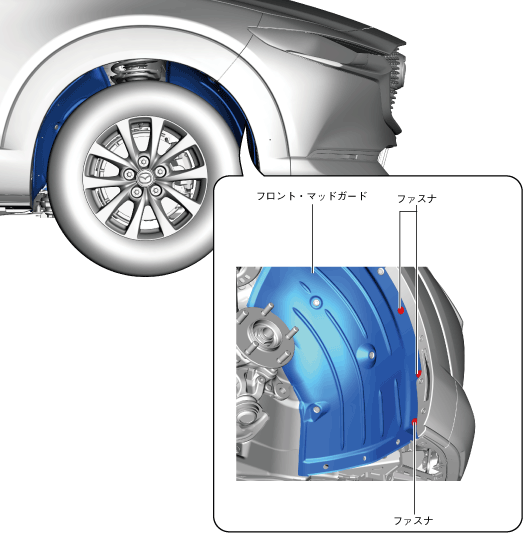 フロント・マッドガード

ファスナ

ファスナ