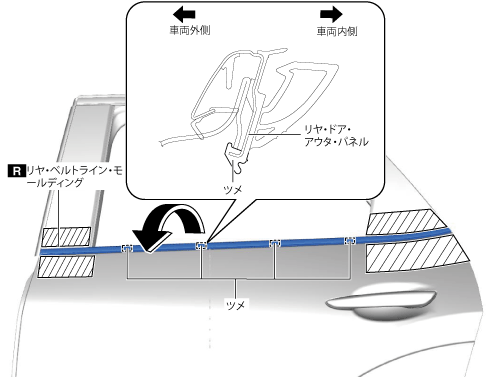 車両外側

車両内側

リヤ・ドア・アウタ・パネル

ツメ

R リヤ・ベルトライン・モールディング

ツメ