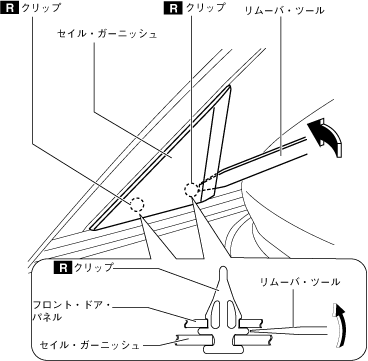 R クリップ

R クリップ

リムーバ・ツール

セイル・ガーニッシュ

R クリップ

リムーバ・ツール

フロント・ドア・パネル

セイル・ガーニッシュ