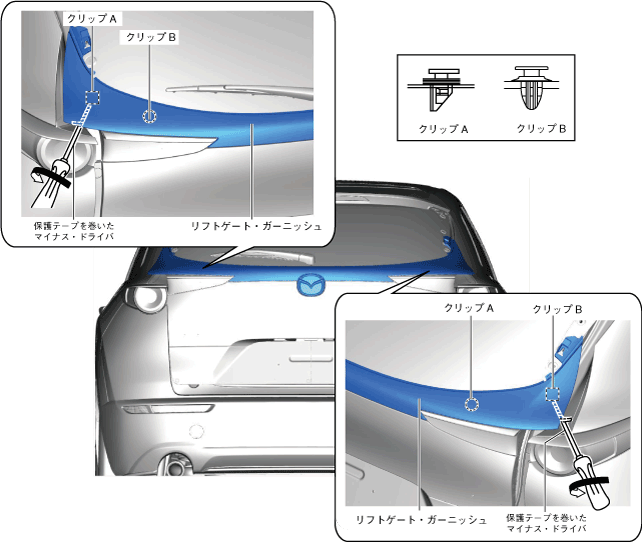 クリップ A
クリップ B

保護テープを巻いた
マイナス・ドライバ

リフトゲート・ガーニッシュ

クリップ A
クリップ B

クリップ A
クリップ B

リフトゲート・ガーニッシュ

保護テープを巻いた
マイナス・ドライバ