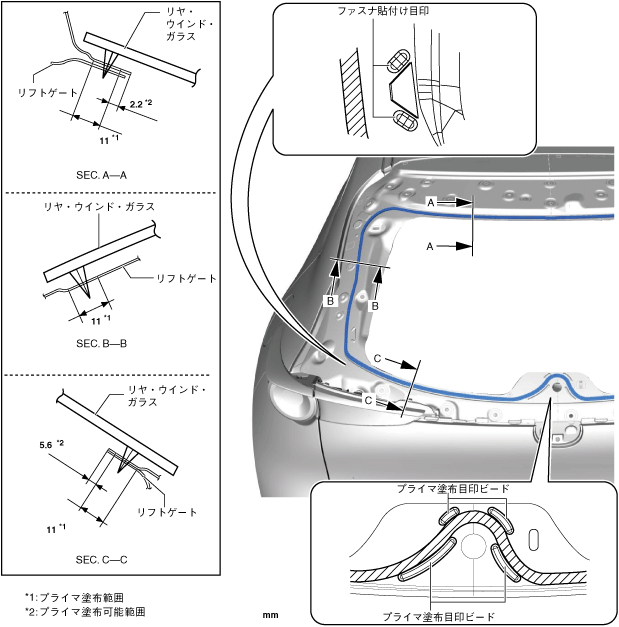 リヤ・ウインド・ガラス

リフトゲート

2.2 *2

11 *1

SEC. A—A

リヤ・ウインド・ガラス

リフトゲート

11 *1

SEC. B—B

リヤ・ウインド・ガラス

5.6 *2

リフトゲート

11 *1

SEC. C—C

*1: プライマ塗布範囲
*2: プライマ塗布可能範囲

ファスナ貼付け目印

A
A
B
B
C
C

プライマ塗布目印ビード

プライマ塗布目印ビード

mm