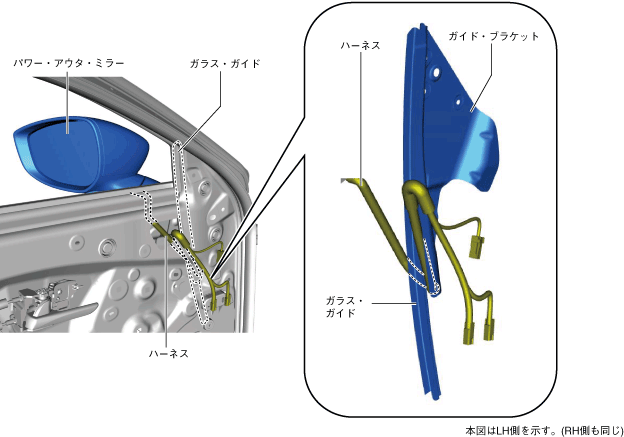 パワー・アウタ・ミラー

ガラス・ガイド

ハーネス

ハーネス

ガイド・ブラケット

ガラス・ガイド

本図はLH側を示す。(RH側も同じ)