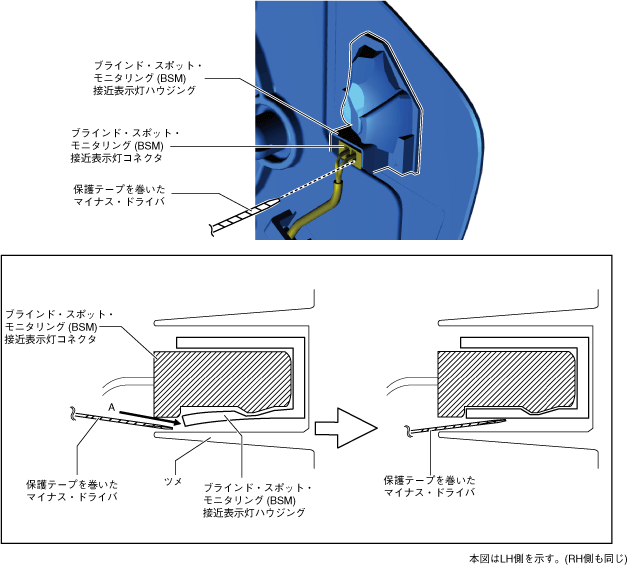 ブラインド・スポット・モニタリング (BSM) 接近表示灯ハウジング

ブラインド・スポット・モニタリング (BSM) 接近表示灯コネクタ

保護テープを巻いたマイナス・ドライバ

ブラインド・スポット・モニタリング (BSM) 接近表示灯コネクタ

A

保護テープを巻いたマイナス・ドライバ

ツメ

ブラインド・スポット・モニタリング (BSM) 接近表示灯ハウジング

保護テープを巻いたマイナス・ドライバ

本図はLH側を示す。(RH側も同じ)