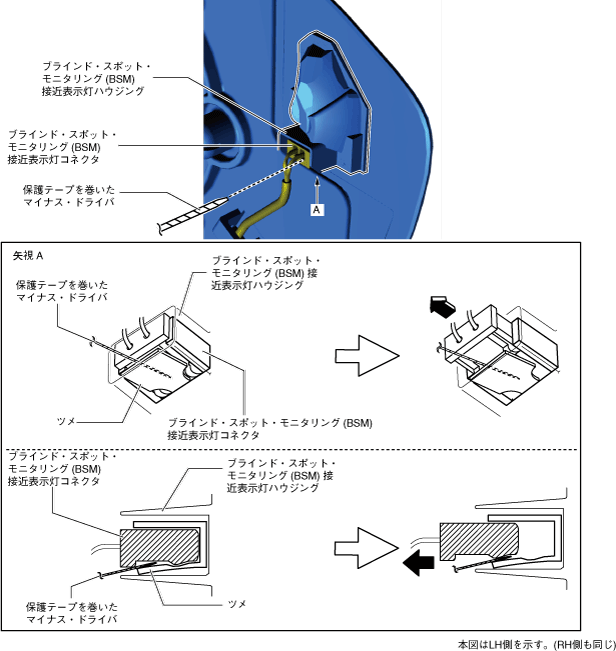 ブラインド・スポット・モニタリング (BSM) 接近表示灯ハウジング

ブラインド・スポット・モニタリング (BSM) 接近表示灯コネクタ

保護テープを巻いたマイナス・ドライバ

A

矢視 A

ブラインド・スポット・モニタリング (BSM) 接近表示灯ハウジング

保護テープを巻いたマイナス・ドライバ

ツメ

ブラインド・スポット・モニタリング (BSM) 接近表示灯コネクタ

ブラインド・スポット・モニタリング (BSM) 接近表示灯コネクタ

ブラインド・スポット・モニタリング (BSM) 接近表示灯ハウジング

保護テープを巻いたマイナス・ドライバ

ツメ

本図はLH側を示す。(RH側も同じ)