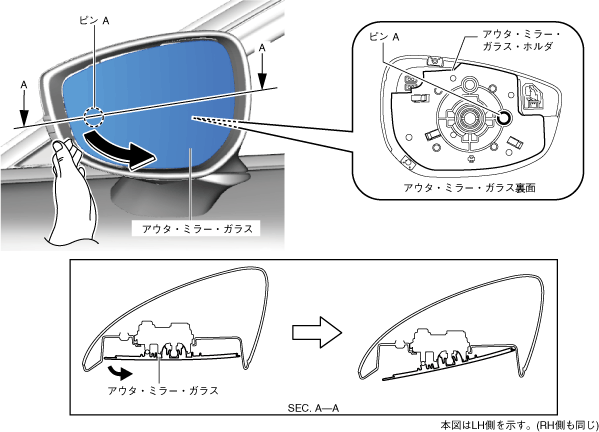 ピン A

A

A

アウタ・ミラー・ガラス

ピン A

アウタ・ミラー・ガラス・ホルダ

アウタ・ミラー・ガラス裏面

アウタ・ミラー・ガラス

SEC. A—A

本図はLH側を示す。(RH側も同じ)