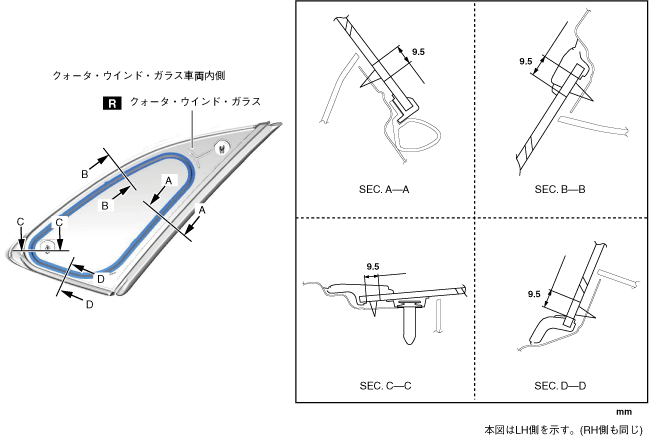 クォータ・ウインド・ガラス車両内側

R クォータ・ウインド・ガラス

B
B
A
A
C
C
D
D

9.5
SEC. A—A

9.5
SEC. B—B

9.5
SEC. C—C

9.5
SEC. D—D

mm

本図はLH側を示す。(RH側も同じ)