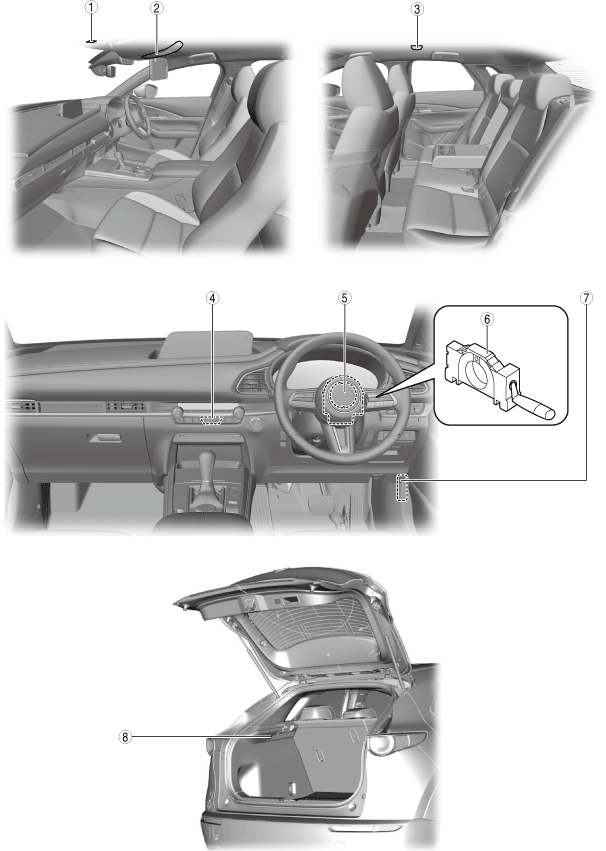 ①
②
③
④
⑤
⑥
⑦
⑧