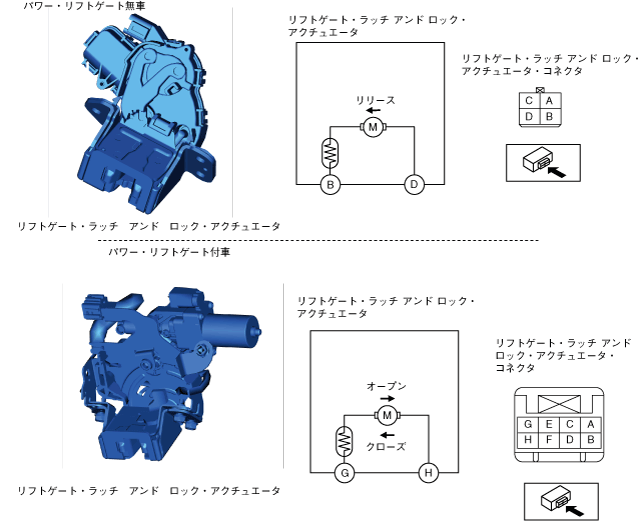 パワー・リフトゲート無車

リフトゲート・ラッチ アンド ロック・アクチュエータ

リリース

M

B

D

リフトゲート・ラッチ アンド ロック・アクチュエータ・コネクタ

| C | A |
|---|---|
| D | B |

リフトゲート・ラッチ　アンド　ロック・アクチュエータ

パワー・リフトゲート付車

リフトゲート・ラッチ アンド ロック・アクチュエータ

オープン

M

クローズ

G

H

リフトゲート・ラッチ アンド ロック・アクチュエータ・コネクタ

| G | E | C | A |
|---|---|---|---|
| H | F | D | B |

リフトゲート・ラッチ　アンド　ロック・アクチュエータ