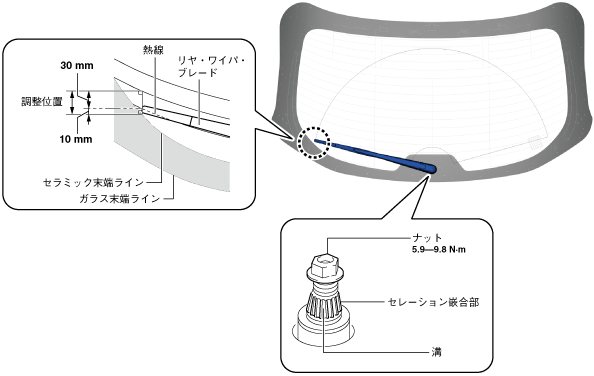 熱線

リヤ・ワイパ・ブレード

30 mm

調整位置

10 mm

セラミック末端ライン

ガラス末端ライン

ナット
5.9—9.8 N·m

セレーション嵌合部

溝